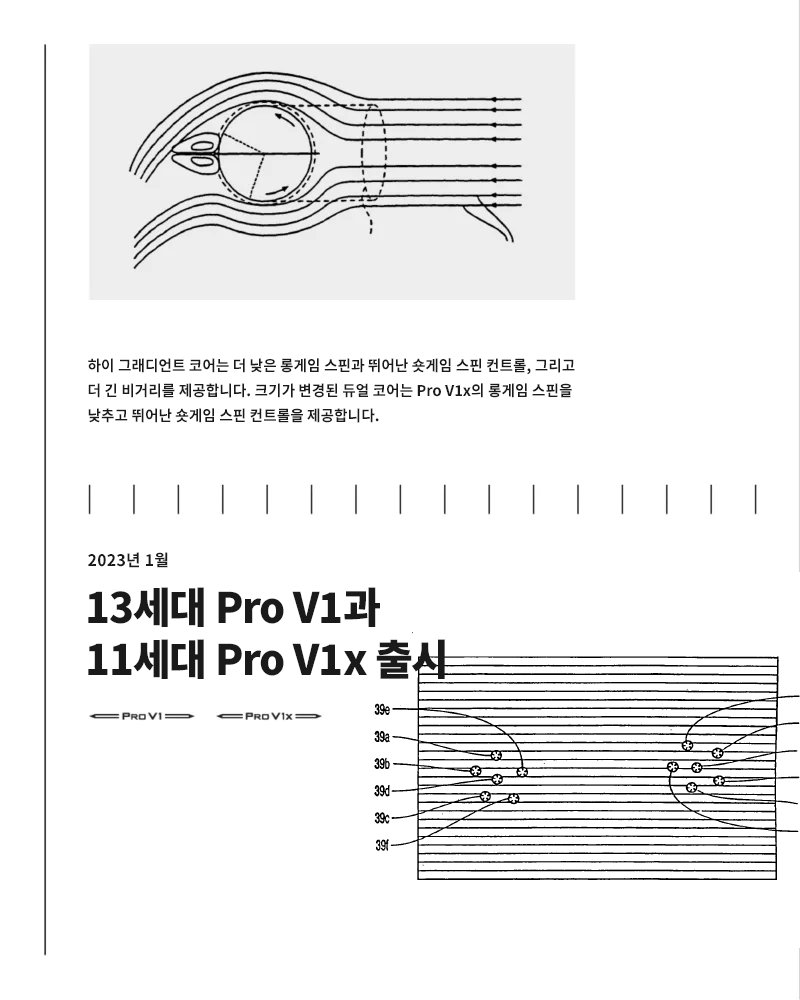 하이 그래디언트 코어는 더 낮은 롱게임 스핀과 뛰어난 숏게임 스핀 컨트롤, 그리고 더 긴 비거리를 제공합니다. 크기가 변경된 듀얼 코어는 Pro V1x의 롱게임 스핀을 낮추고 뛰어난 숏게임 스핀 컨트롤을 제공합니다.

2023년 1월

13세대 Pro V1과
11세대 Pro V1x 출시

PRO V1

PRO V1x

39e
39a
39b
39d
39c
39f